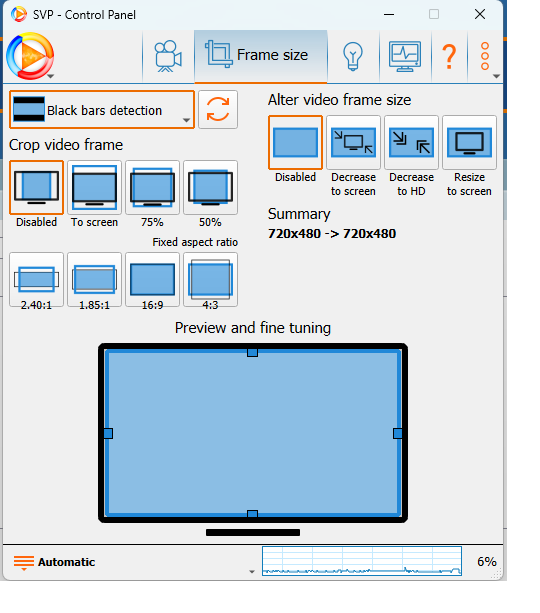 SVP - Control Panel

Frame size

?

Black bars detection

Crop video frame

Disabled

To screen

75%

50%

Fixed aspect ratio

2.40:1

1.85:1

16:9

4:3

Alter video frame size

Disabled

Decrease to screen

Decrease to HD

Resize to screen

Summary

720x480 -> 720x480

Preview and fine tuning

Automatic

6%